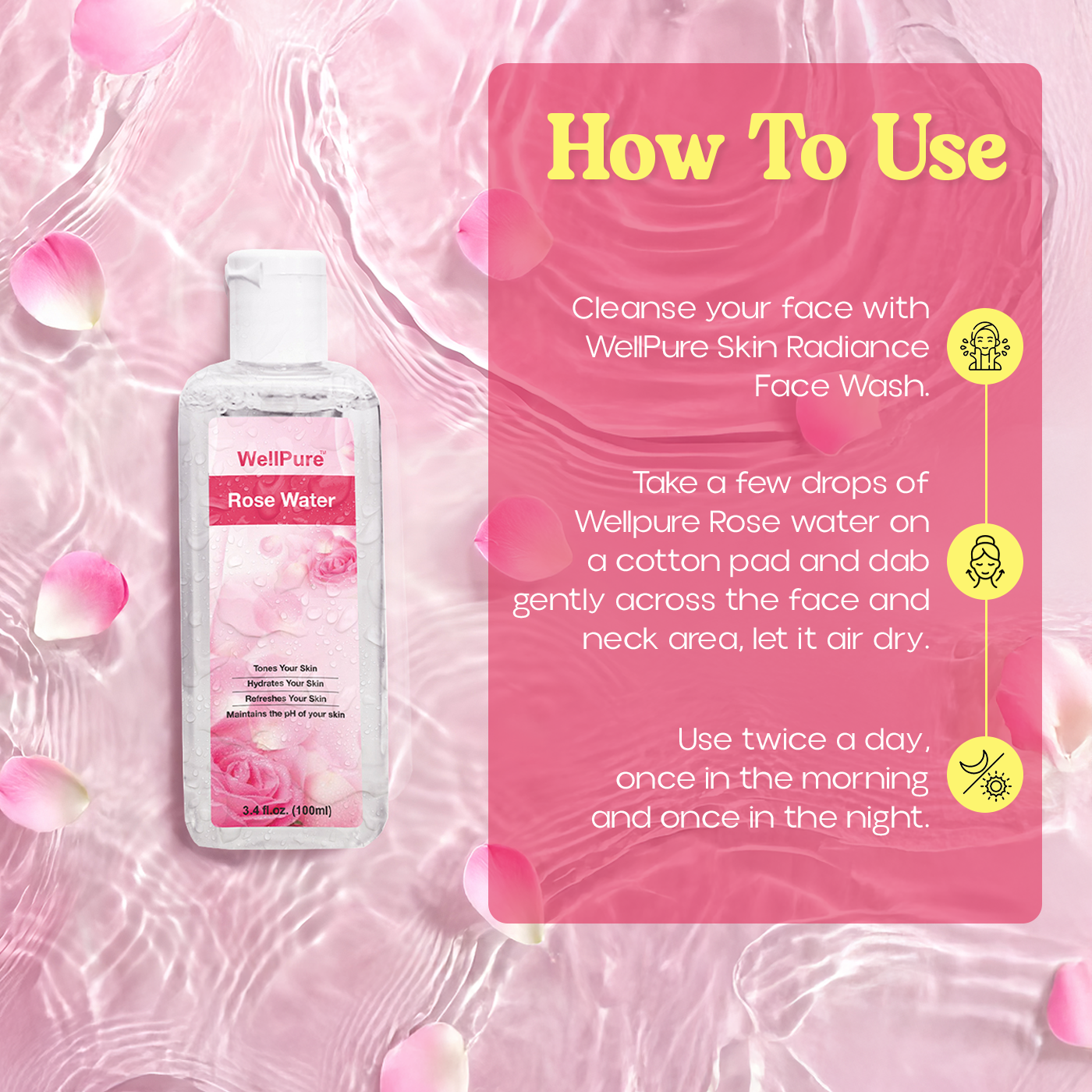 WellPure™

Rose Water

Tones Your Skin
Hydrates Your Skin
Refreshes Your Skin
Maintains the pH of your skin

3.4 fl.oz. (100ml)

How To Use

Cleanse your face with WellPure Skin Radiance Face Wash.

Take a few drops of Wellpure Rose water on a cotton pad and dab gently across the face and neck area, let it air dry.

Use twice a day, once in the morning and once in the night.