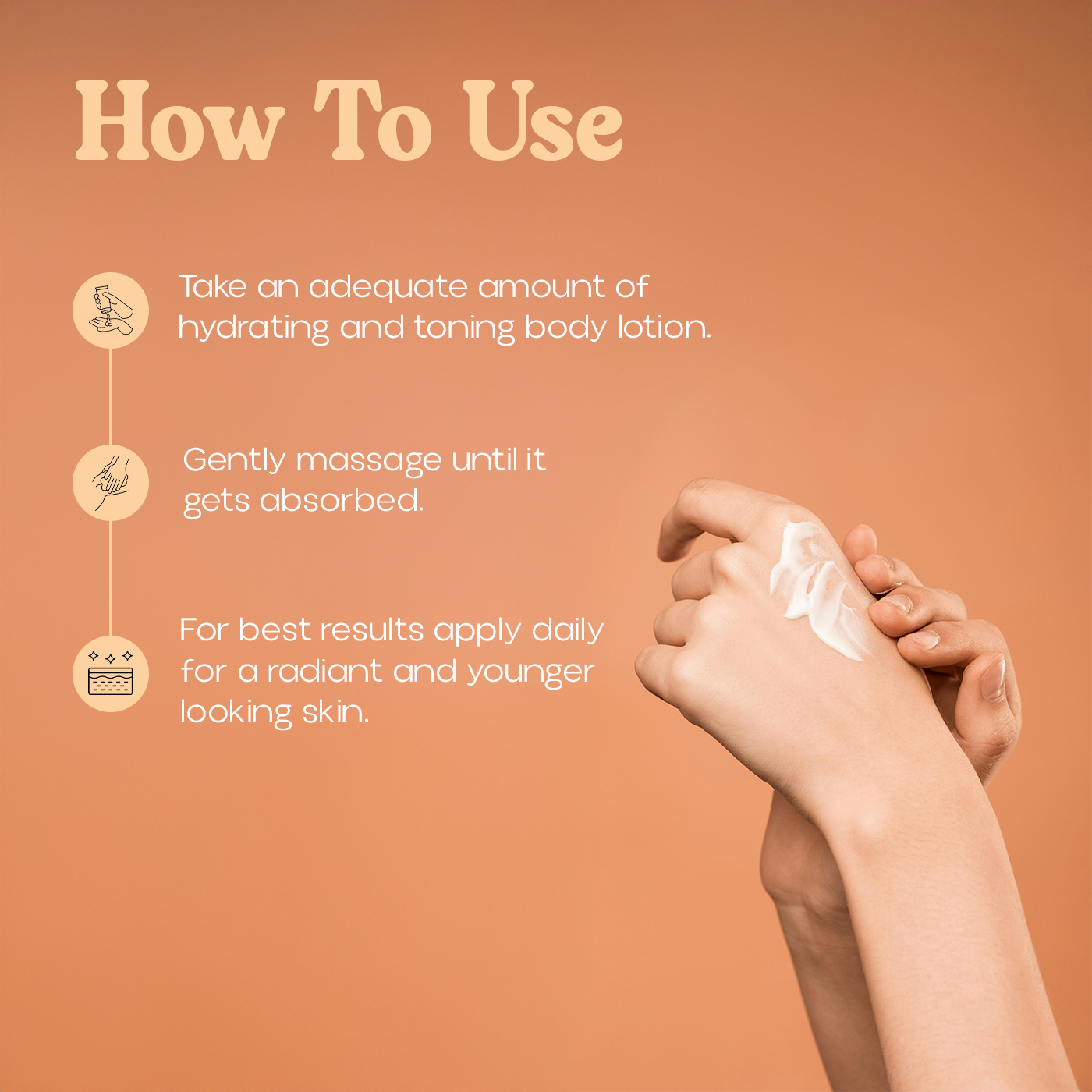 How To Use

Take an adequate amount of hydrating and toning body lotion.

Gently massage until it gets absorbed.

For best results apply daily for a radiant and younger looking skin.