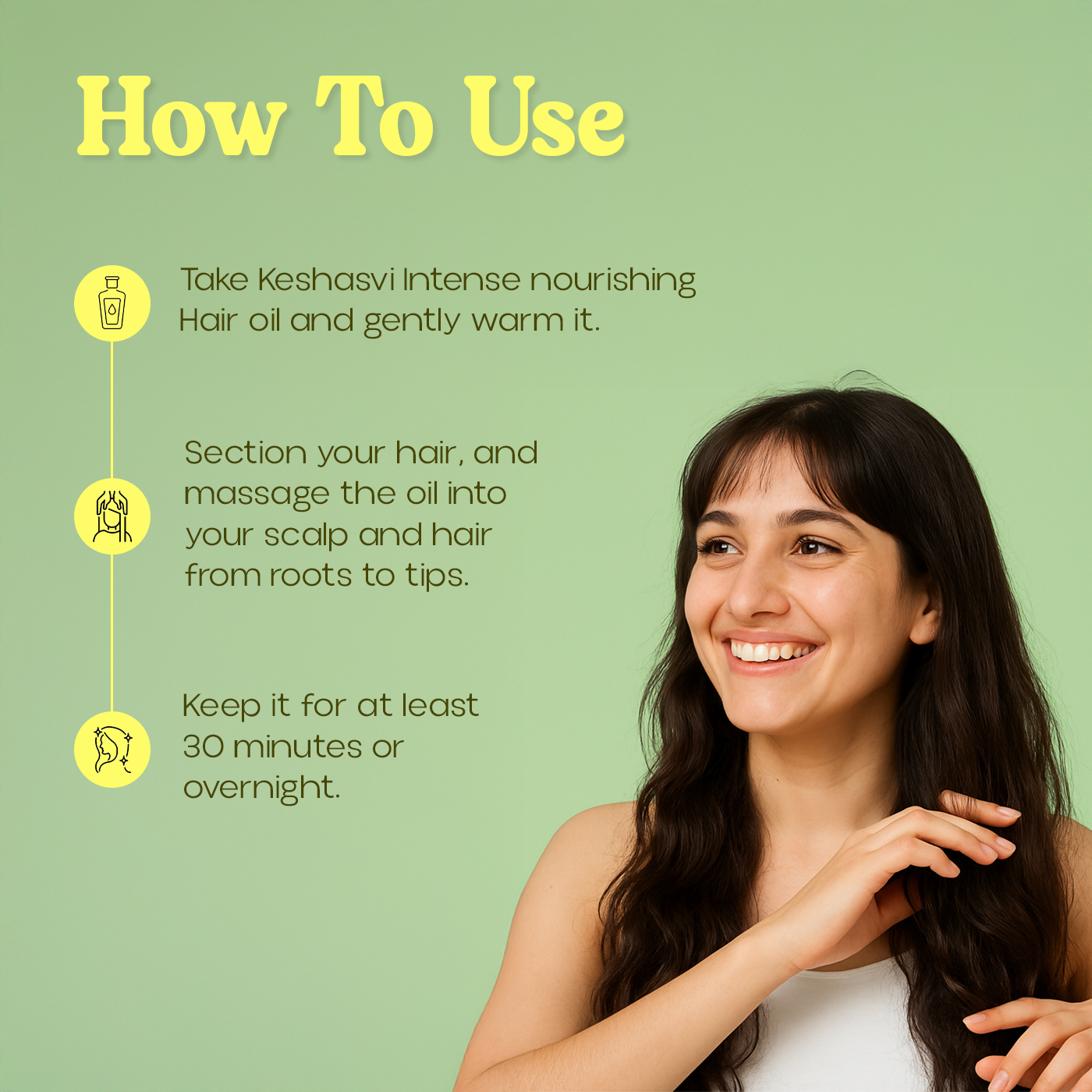 How To Use

Take Keshasvi Intense nourishing Hair oil and gently warm it.

Section your hair, and massage the oil into your scalp and hair from roots to tips.

Keep it for at least 30 minutes or overnight.