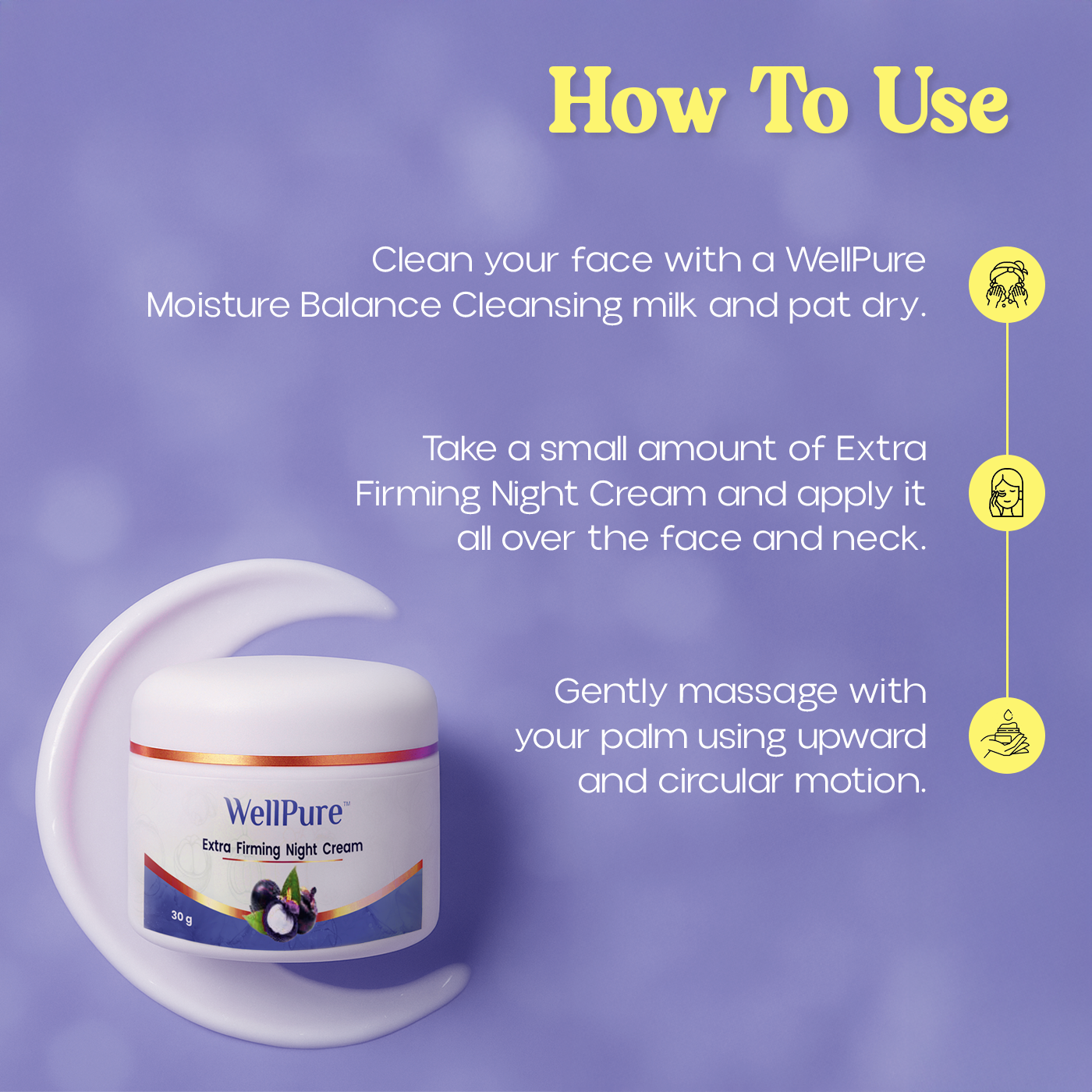 How To Use

Clean your face with a WellPure Moisture Balance Cleansing milk and pat dry.

Take a small amount of Extra Firming Night Cream and apply it all over the face and neck.

Gently massage with your palm using upward and circular motion.

WellPure™
Extra Firming Night Cream
30 g