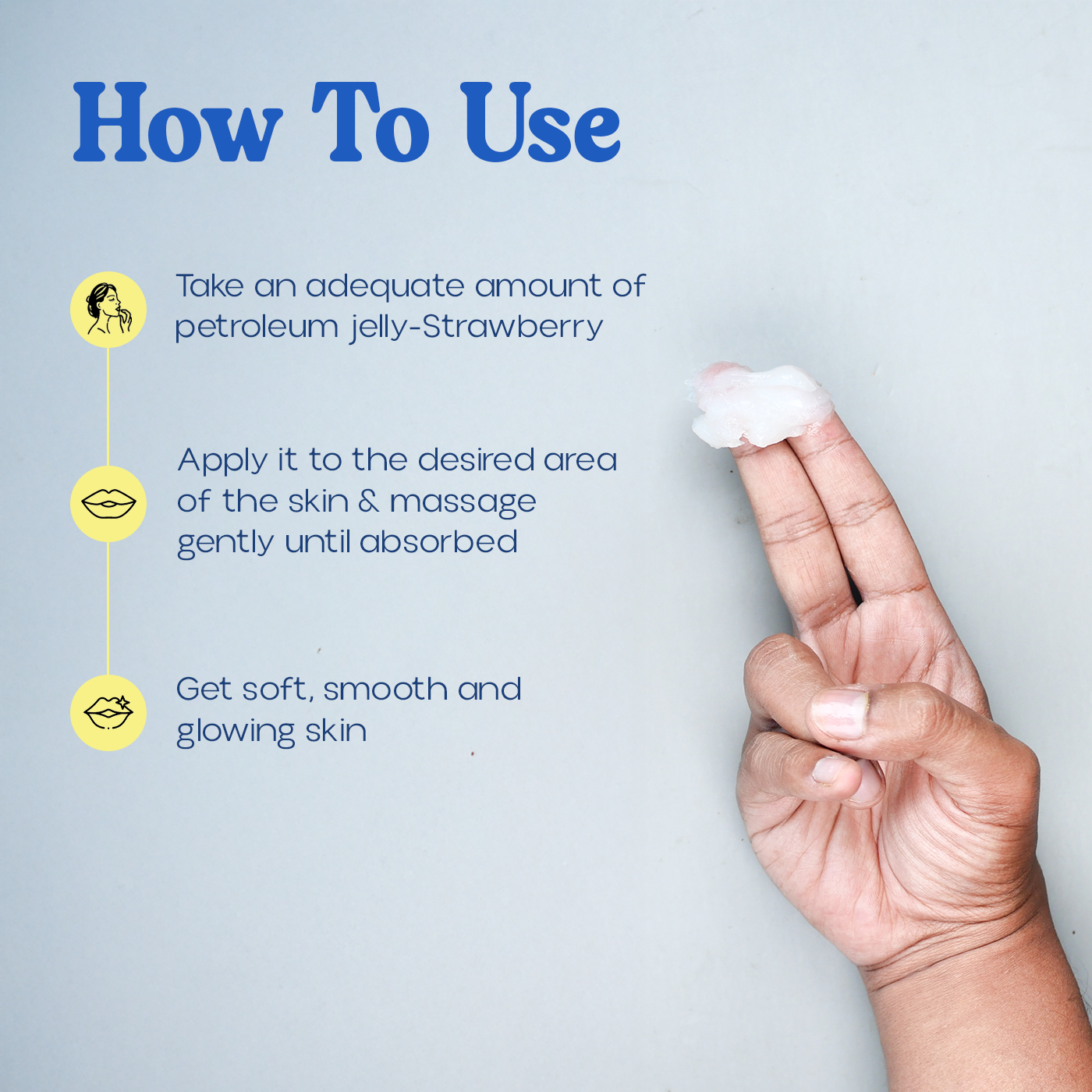 How To Use

Take an adequate amount of petroleum jelly-Strawberry

Apply it to the desired area of the skin & massage gently until absorbed

Get soft, smooth and glowing skin